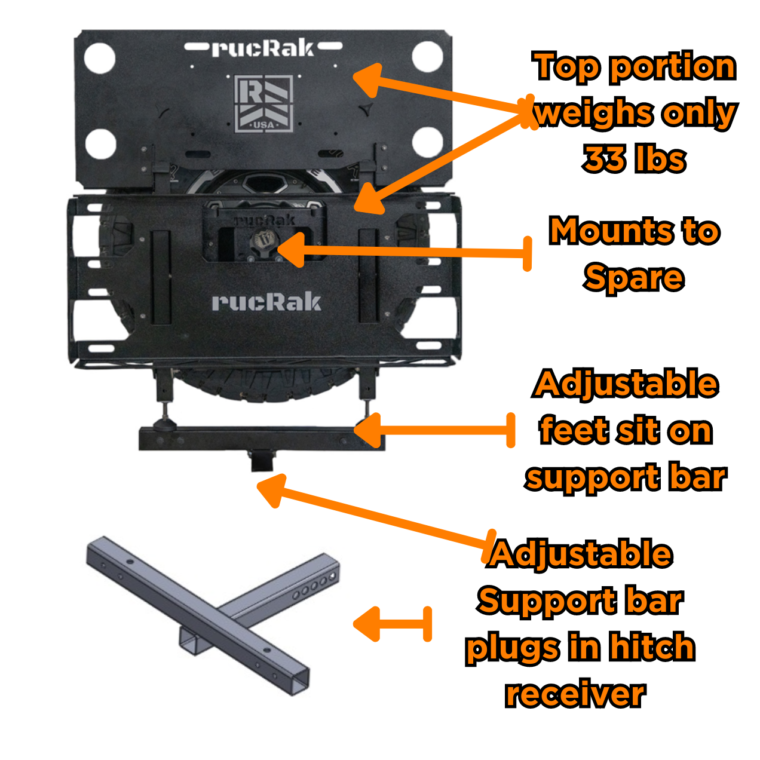 rucRak

RS

USA

rucRak

rucRak

Top portion weighs only 33 lbs

Mounts to Spare

Adjustable feet sit on support bar

Adjustable Support bar plugs in hitch receiver